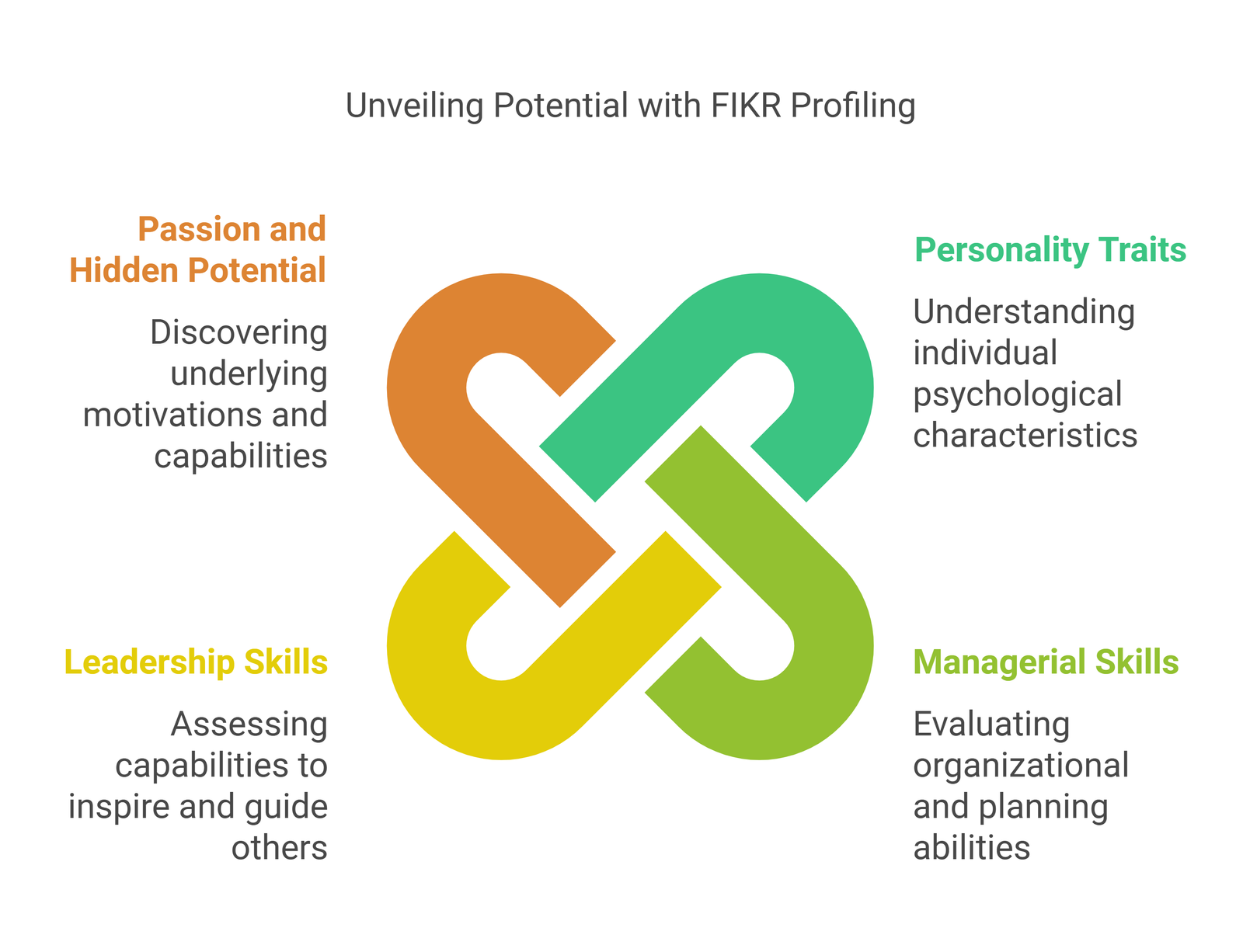 Unveiling Potential with FIKR Profiling

Passion and Hidden Potential

Discovering underlying motivations and capabilities

Personality Traits

Understanding individual psychological characteristics

Leadership Skills

Assessing capabilities to inspire and guide others

Managerial Skills

Evaluating organizational and planning abilities